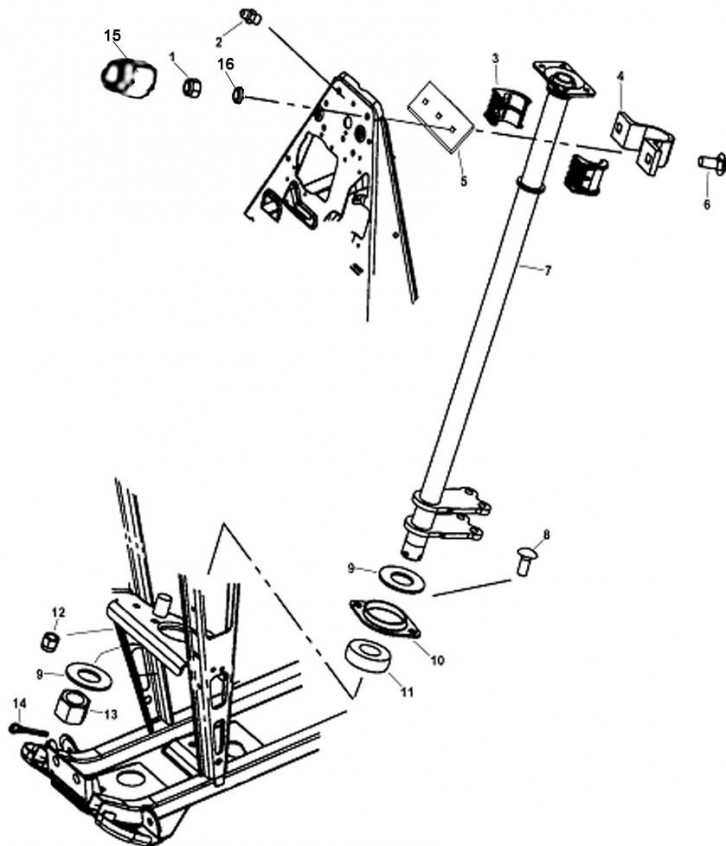 15
1
2
16
3
4
5
6
7
8
9
10
11
12
9
13
14